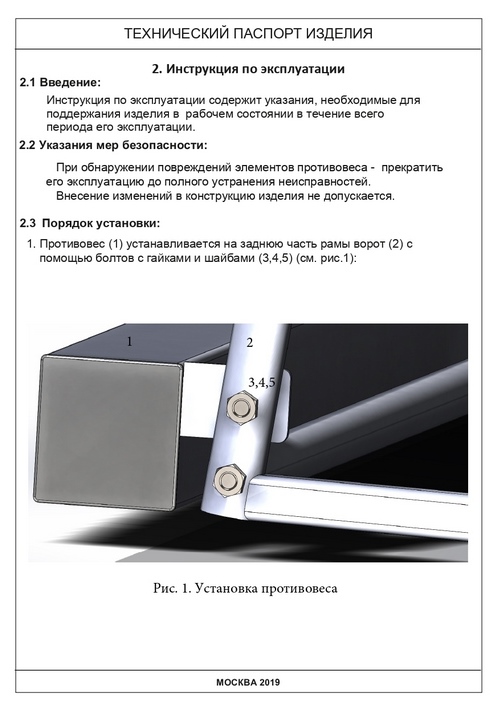 ТЕХНИЧЕСКИЙ ПАСПОРТ ИЗДЕЛИЯ

2. Инструкция по эксплуатации

2.1 Введение:

Инструкция по эксплуатации содержит указания, необходимые для поддержания изделия в рабочем состоянии в течение всего периода его эксплуатации.

2.2 Указания мер безопасности:

При обнаружении повреждений элементов противовеса - прекратить его эксплуатацию до полного устранения неисправностей.

Внесение изменений в конструкцию изделия не допускается.

2.3 Порядок установки:

1. Противовес (1) устанавливается на заднюю часть рамы ворот (2) с помощью болтов с гайками и шайбами (3,4,5) (см. рис.1):

1

2

3,4,5

Рис. 1. Установка противовеса

МОСКВА 2019